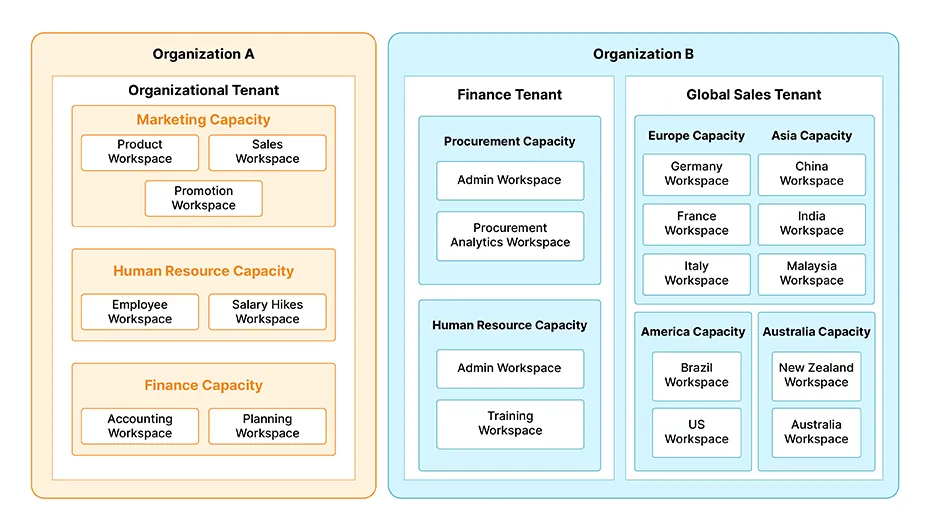 Organization A

Organizational Tenant

Marketing Capacity

Product Workspace

Sales Workspace

Promotion Workspace

Human Resource Capacity

Employee Workspace

Salary Hikes Workspace

Finance Capacity

Accounting Workspace

Planning Workspace

Organization B

Finance Tenant

Procurement Capacity

Admin Workspace

Procurement Analytics Workspace

Human Resource Capacity

Admin Workspace

Training Workspace

Global Sales Tenant

Europe Capacity

Germany Workspace

France Workspace

Italy Workspace

Asia Capacity

China Workspace

India Workspace

Malaysia Workspace

America Capacity

Brazil Workspace

US Workspace

Australia Capacity

New Zealand Workspace

Australia Workspace