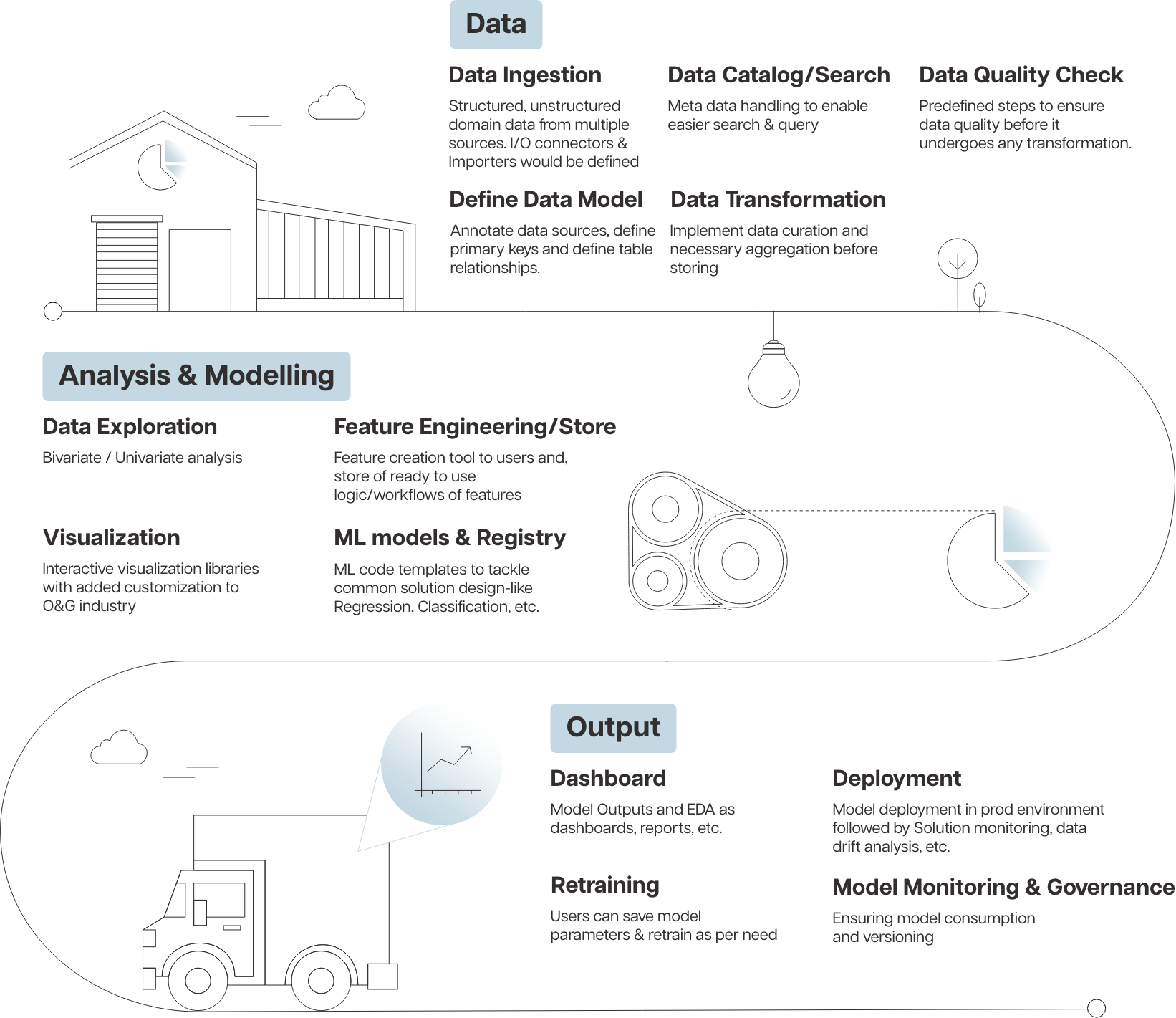 Data

Data Ingestion

Structured, unstructured domain data from multiple sources. I/O connectors & Importers would be defined

Data Catalog/Search

Meta data handling to enable easier search & query

Data Quality Check

Predefined steps to ensure data quality before it undergoes any transformation.

Define Data Model

Annotate data sources, define primary keys and define table relationships.

Data Transformation

Implement data curation and necessary aggregation before storing

Analysis & Modelling

Data Exploration

Bivariate / Univariate analysis

Feature Engineering/Store

Feature creation tool to users and, store of ready to use logic/workflows of features

Visualization

Interactive visualization libraries with added customization to O&G industry

ML models & Registry

ML code templates to tackle common solution design-like Regression, Classification, etc.

Output

Dashboard

Model Outputs and EDA as dashboards, reports, etc.

Deployment

Model deployment in prod environment followed by Solution monitoring, data drift analysis, etc.

Retraining

Users can save model parameters & retrain as per need

Model Monitoring & Governance

Ensuring model consumption and versioning